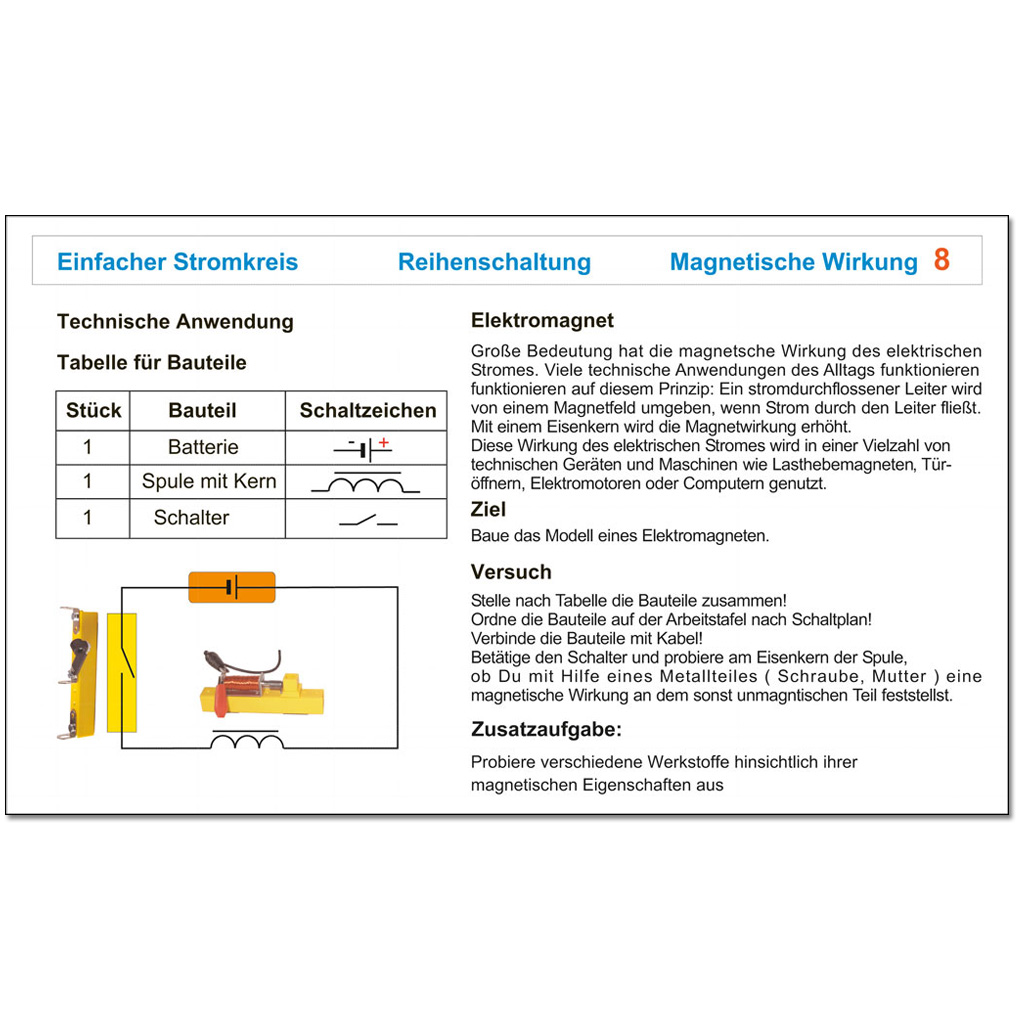 Einfacher Stromkreis Reihenschaltung Magnetische Wirkung 8

Technische Anwendung

Tabelle für Bauteile

| Stück | Bauteil | Schaltzeichen |
|---|---|---|
| 1 | Batterie | - + |
| 1 | Spule mit Kern | |
| 1 | Schalter | |

Elektromagnet

Große Bedeutung hat die magnetsche Wirkung des elektrischen Stromes. Viele technische Anwendungen des Alltags funktionieren funktionieren auf diesem Prinzip: Ein stromdurchflossener Leiter wird von einem Magnetfeld umgeben, wenn Strom durch den Leiter fließt. Mit einem Eisenkern wird die Magnetwirkung erhöht.
Diese Wirkung des elektrischen Stromes wird in einer Vielzahl von technischen Geräten und Maschinen wie Lasthebemagneten, Türöffnern, Elektromotoren oder Computern genutzt.

Ziel

Baue das Modell eines Elektromagneten.

Versuch

Stelle nach Tabelle die Bauteile zusammen!
Ordne die Bauteile auf der Arbeitstafel nach Schaltplan!
Verbinde die Bauteile mit Kabel!
Betätige den Schalter und probiere am Eisenkern der Spule, ob Du mit Hilfe eines Metallteiles ( Schraube, Mutter ) eine magnetische Wirkung an dem sonst unmagntischen Teil feststellst.

Zusatzaufgabe:

Probiere verschiedene Werkstoffe hinsichtlich ihrer magnetischen Eigenschaften aus