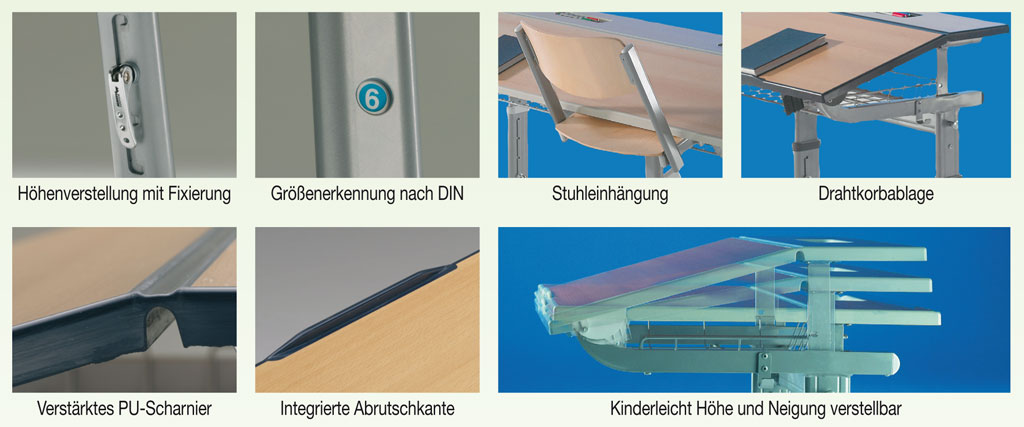 6

Höhenverstellung mit Fixierung

Größenerkennung nach DIN

Stuhleinhängung

Drahtkorbablage

Verstärktes PU-Scharnier

Integrierte Abrutschkante

Kinderleicht Höhe und Neigung verstellbar