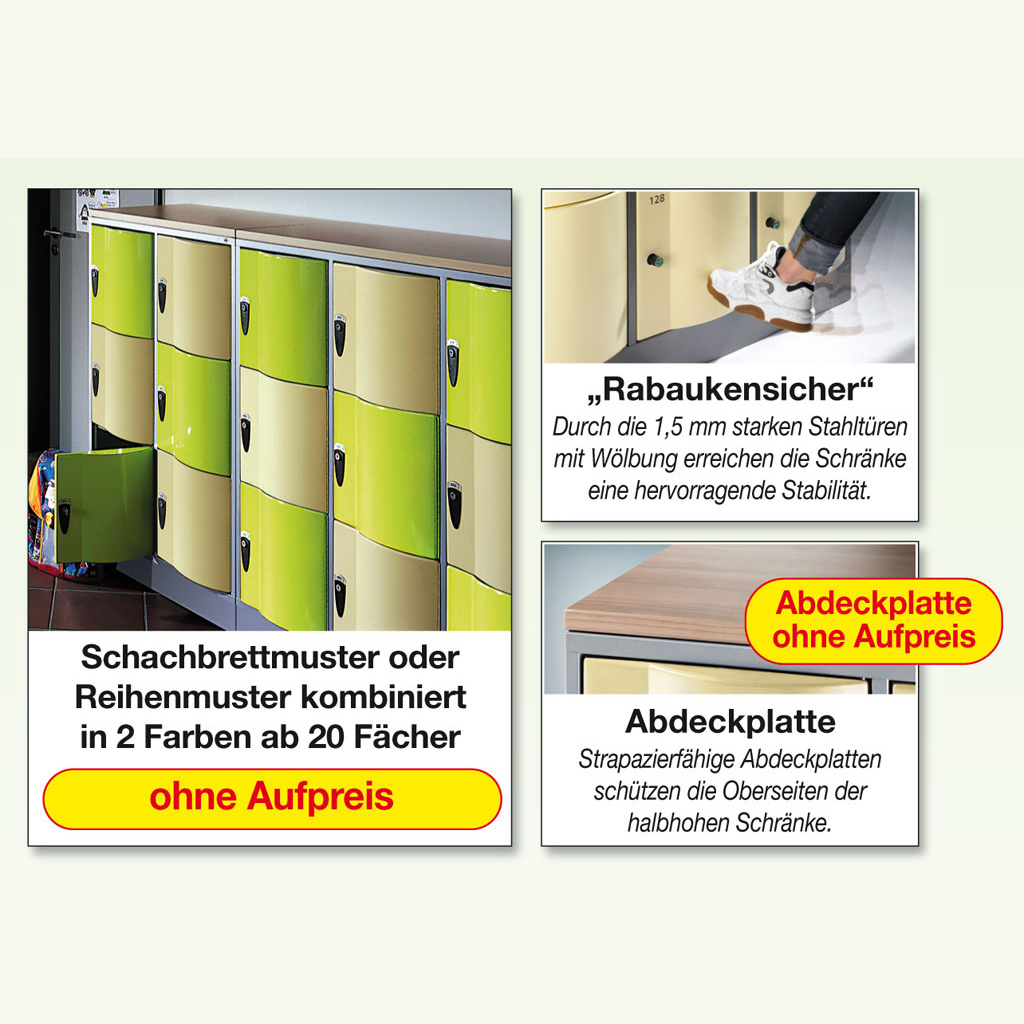 Schachbrettmuster oder Reihenmuster kombiniert in 2 Farben ab 20 Fächer

ohne Aufpreis

128

„Rabaukensicher“

Durch die 1,5 mm starken Stahltüren mit Wölbung erreichen die Schränke eine hervorragende Stabilität.

Abdeckplatte ohne Aufpreis

Abdeckplatte

Strapazierfähige Abdeckplatten schützen die Oberseiten der halbhohen Schränke.