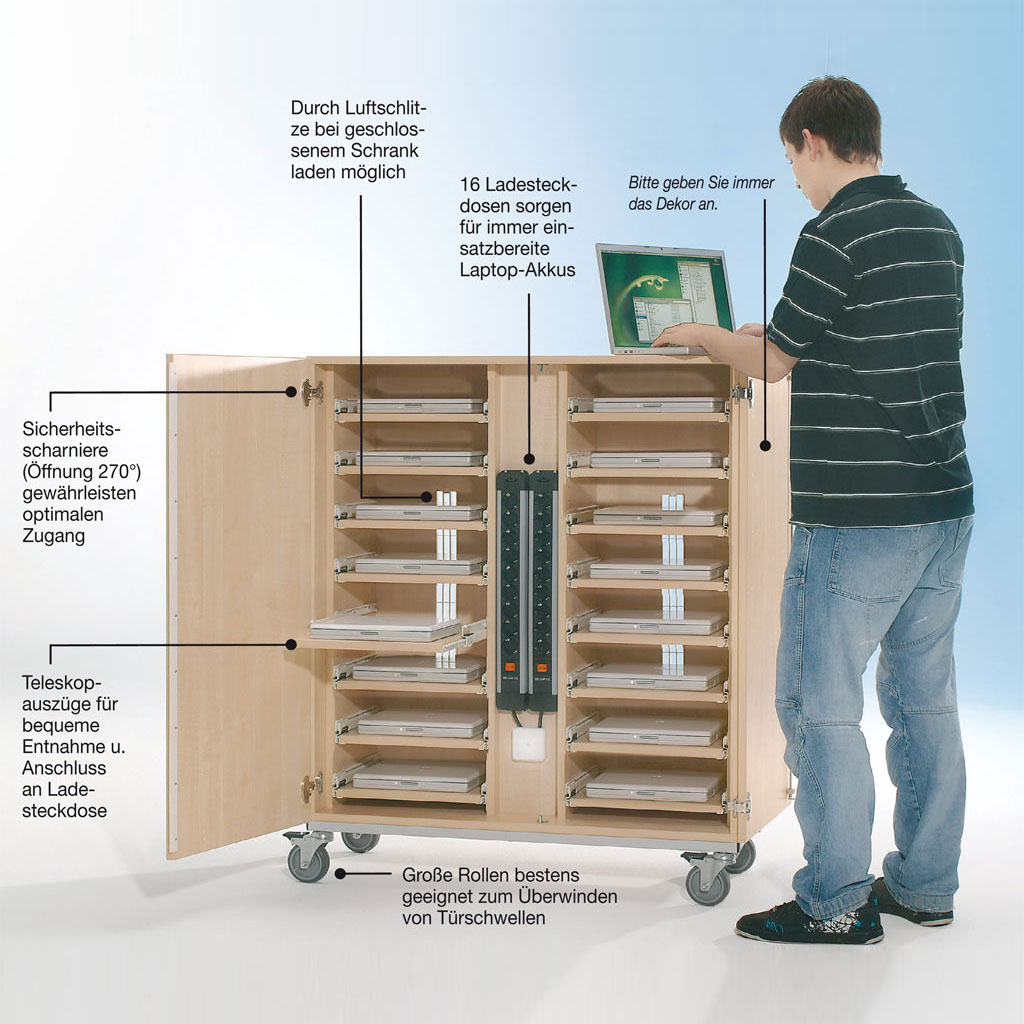 Durch Luftschlitze bei geschlossenem Schrank laden möglich

16 Ladesteckdosen sorgen für immer einsatzbereite Laptop-Akkus

Bitte geben Sie immer das Dekor an.

Sicherheitsscharniere (Öffnung 270°) gewährleisten optimalen Zugang

Teleskopauszüge für bequeme Entnahme u. Anschluss an Ladesteckdose

Große Rollen bestens geeignet zum Überwinden von Türschwellen