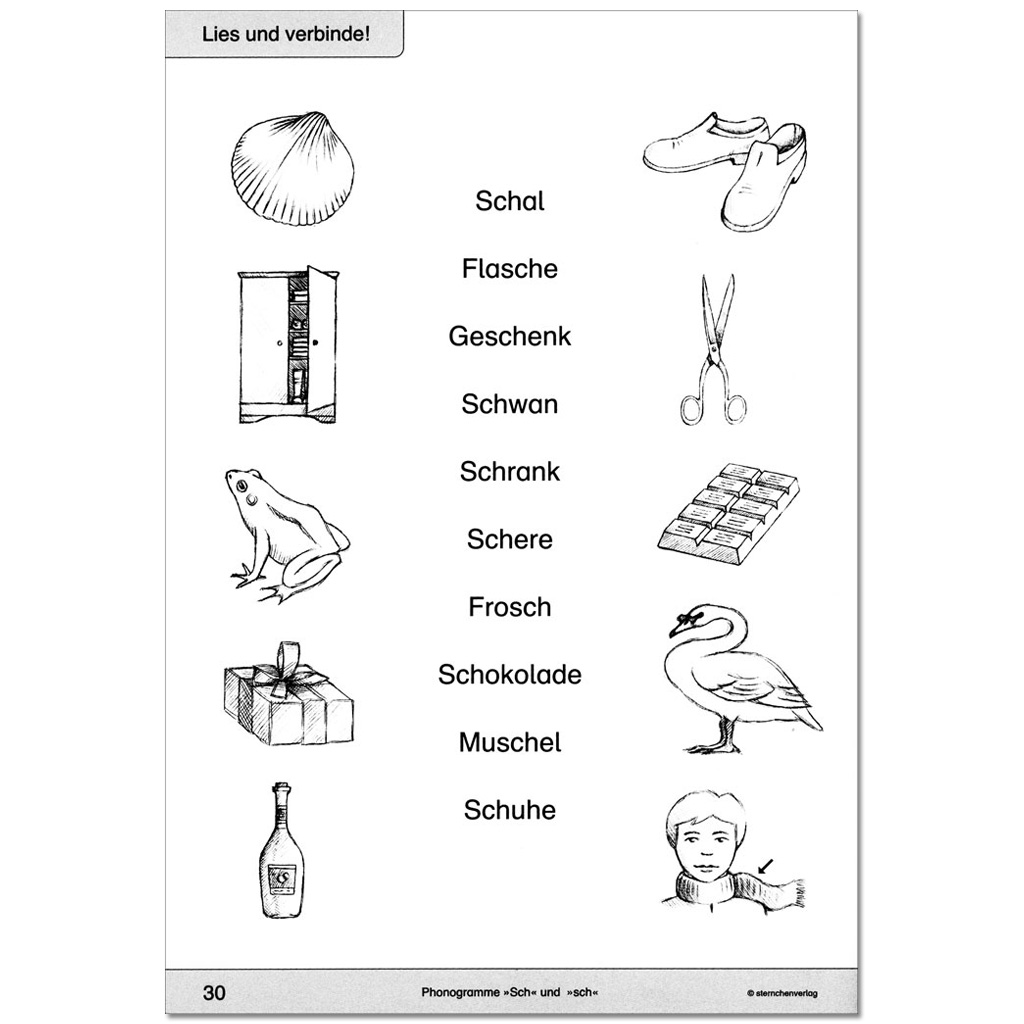 Lies und verbinde!

Schal

Flasche

Geschenk

Schwan

Schrank

Schere

Frosch

Schokolade

Muschel

Schuhe

30

Phonogramme »Sch« und »sch«

© sternchenverlag