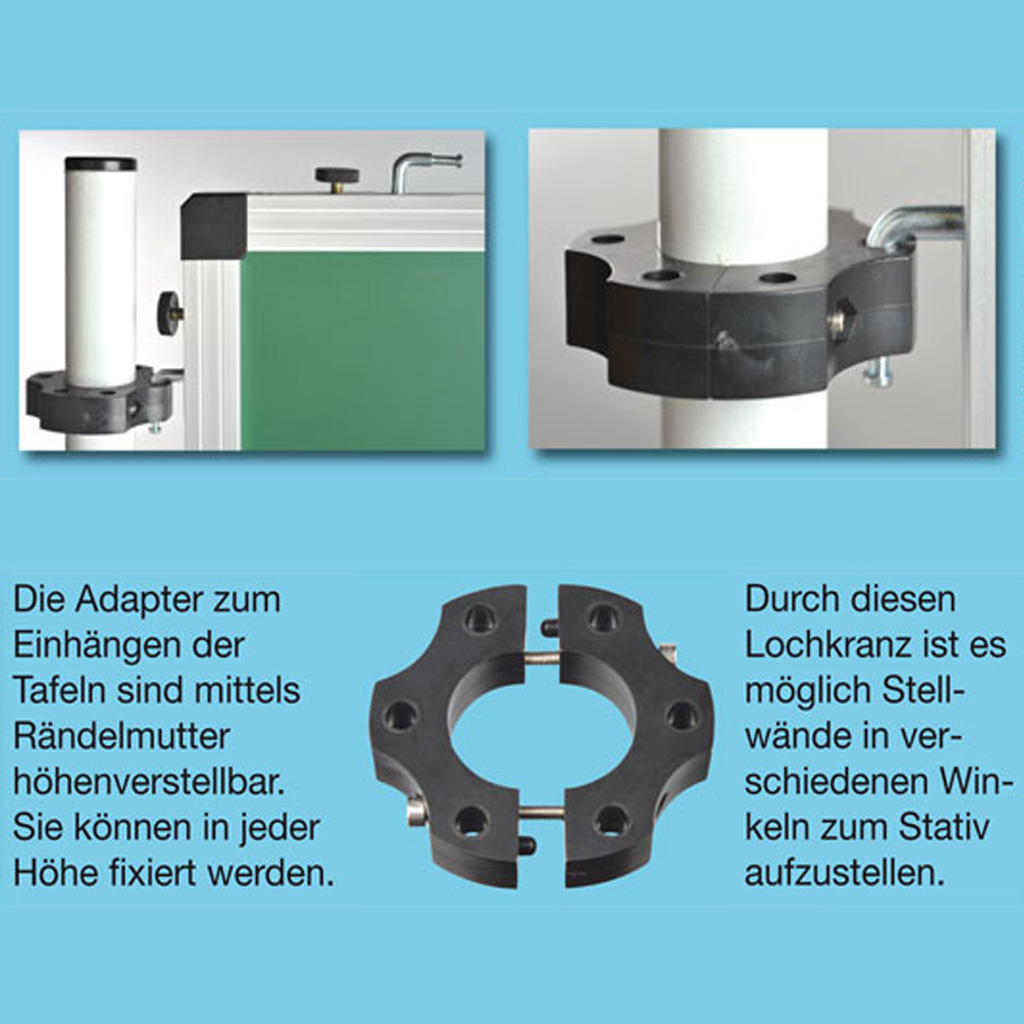 Die Adapter zum Einhängen der Tafeln sind mittels Rändelmutter höhenverstellbar. Sie können in jeder Höhe fixiert werden.

Durch diesen Lochkranz ist es möglich Stellwände in verschiedenen Winkeln zum Stativ aufzustellen.